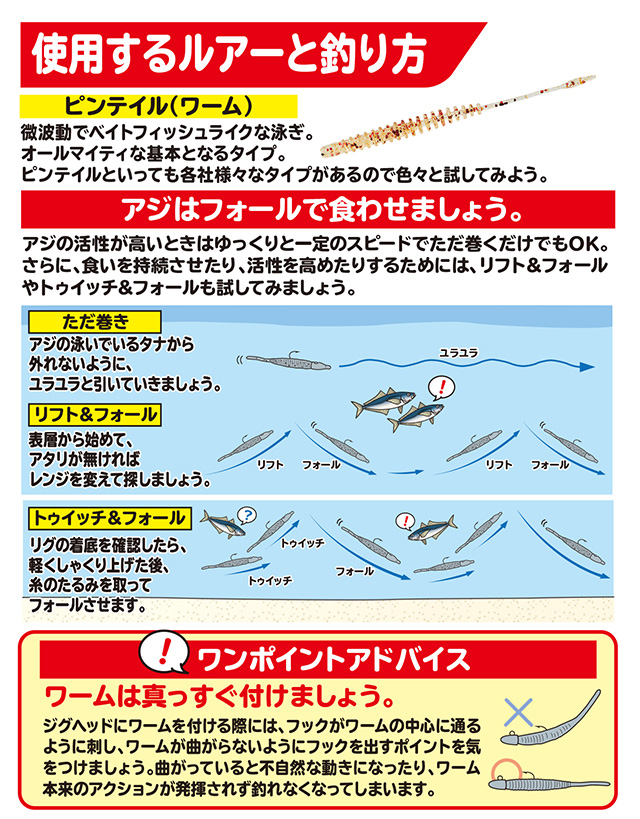 使用するルアーと釣り方

ピンテイル(ワーム)

微波動でベイトフィッシュライクな泳ぎ。
オールマイティな基本となるタイプ。
ピンテイルといっても各社様々なタイプがあるので色々と試してみよう。

アジはフォールで食わせましょう。

アジの活性が高いときはゆっくりと一定のスピードでただ巻くだけでもOK。さらに、食いを持続させたり、活性を高めたりするためには、リフト&フォールやトゥイッチ&フォールも試してみましょう。

ただ巻き

アジの泳いでいるタナから外れないように、ユラユラと引いていきましょう。

ユラユラ

!

リフト&フォール

表層から始めて、アタリが無ければレンジを変えて探しましょう。

リフト

フォール

リフト

フォール

トゥイッチ&フォール

リグの着底を確認したら、軽くしゃくり上げた後、糸のたるみを取ってフォールさせます。

?

トゥイッチ

トゥイッチ

フォール

!

!

ワンポイントアドバイス

ワームは真っすぐ付けましょう。

ジグヘッドにワームを付ける際には、フックがワームの中心に通るように刺し、ワームが曲がらないようにフックを出すポイントを気をつけましょう。曲がっていると不自然な動きになったり、ワーム本来のアクションが発揮されず釣れなくなってしまいます。